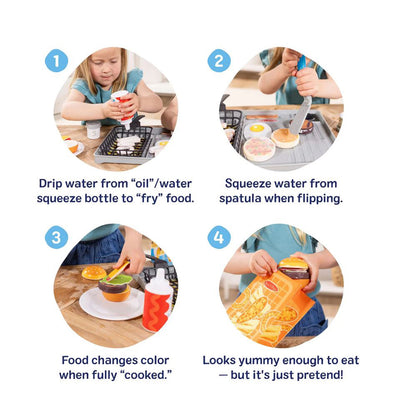 1

Drip water from “oil”/water squeeze bottle to “fry” food.

2

Squeeze water from spatula when flipping.

3

Food changes color when fully “cooked.”

4

Looks yummy enough to eat — but it's just pretend!